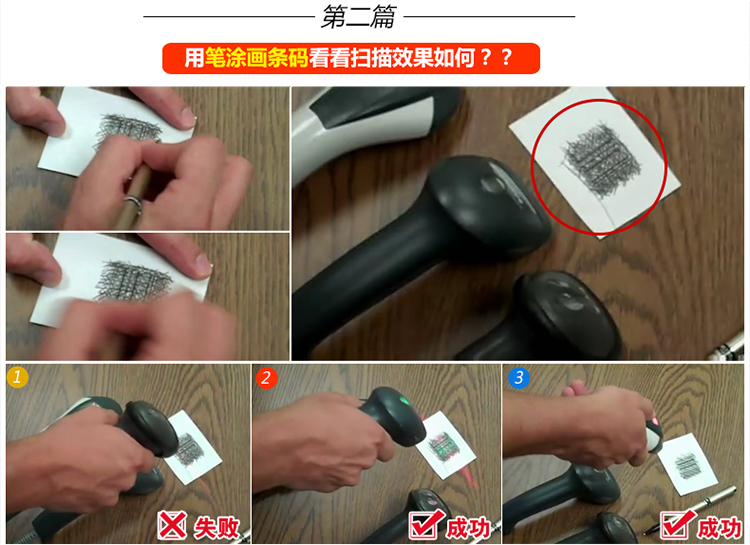 第二篇

用笔涂画条码看看扫描效果如何？？

1

失败

2

成功

3

成功