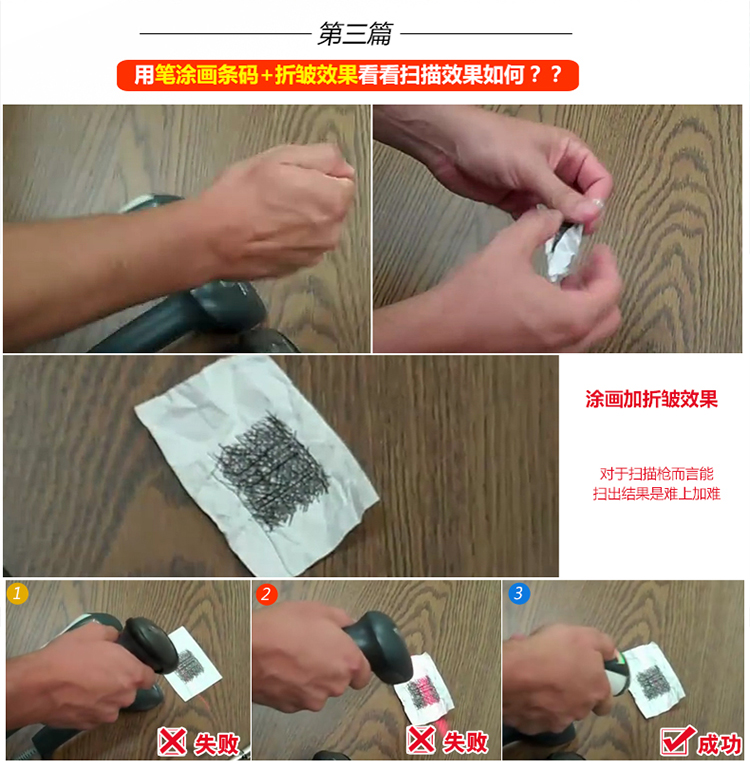 第三篇

用笔涂画条码+折皱效果看看扫描效果如何？？

涂画加折皱效果

对于扫描枪而言能
扫出结果是难上加难

1

失败

2

失败

3

成功